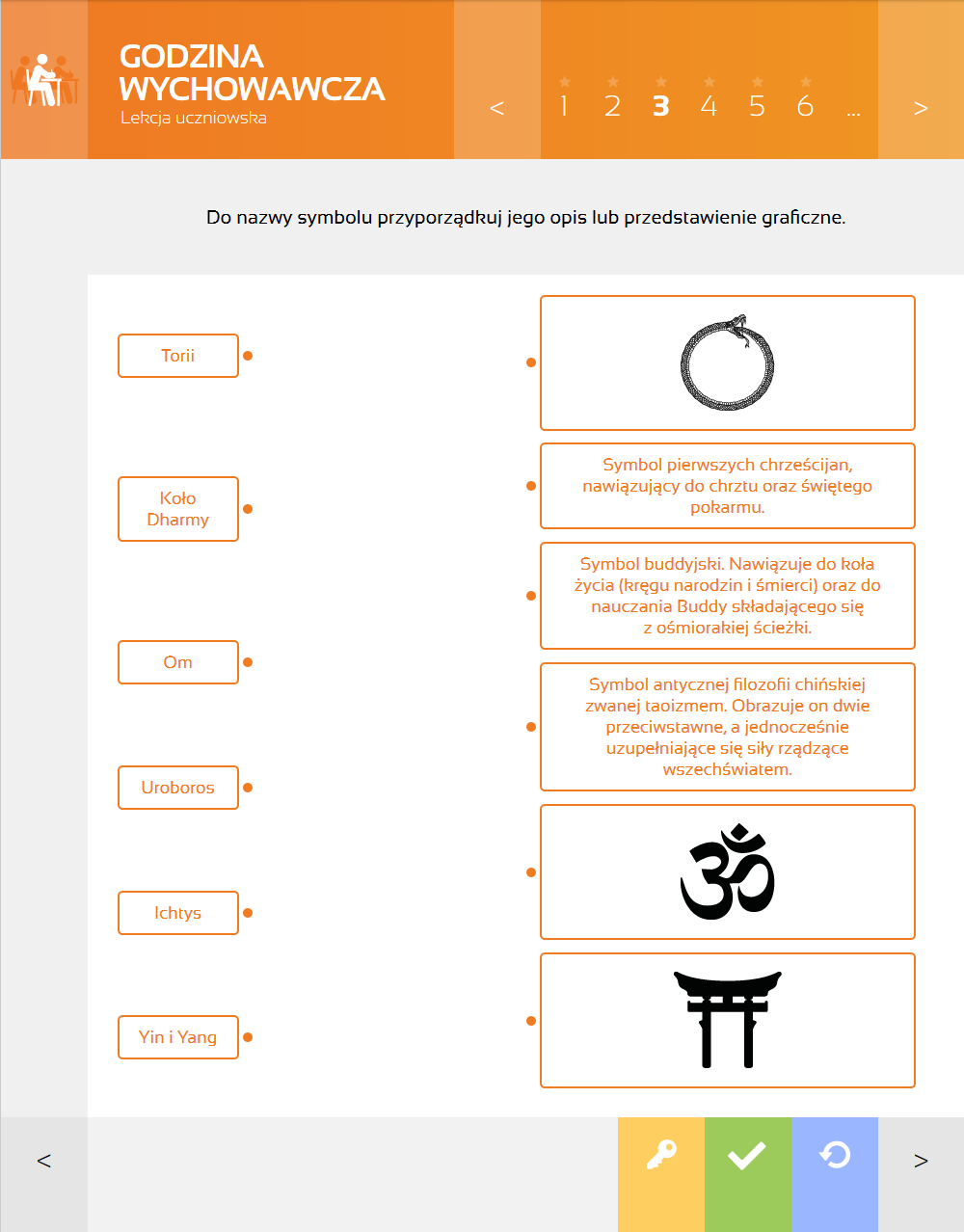 GODZINA WYCHOWAWCZA
Lekcja uczniowska

< 1 2 3 4 5 6 ... >

Do nazwy symbolu przyporządkuj jego opis lub przedstawienie graficzne.

Torii

Koło Dharmy

Om

Uroboros

Ichtys

Yin i Yang

Symbol pierwszych chrześcijan, nawiązujący do chrztu oraz świętego pokarmu.

Symbol buddyjski. Nawiązuje do koła życia (kręgu narodzin i śmierci) oraz do nauczania Buddy składającego się z ośmiorakiej ścieżki.

Symbol antycznej filozofii chińskiej zwanej taoizmem. Obrazuje on dwie przeciwstawne, a jednocześnie uzupełniające się siły rządzące wszechświatem.

<

>