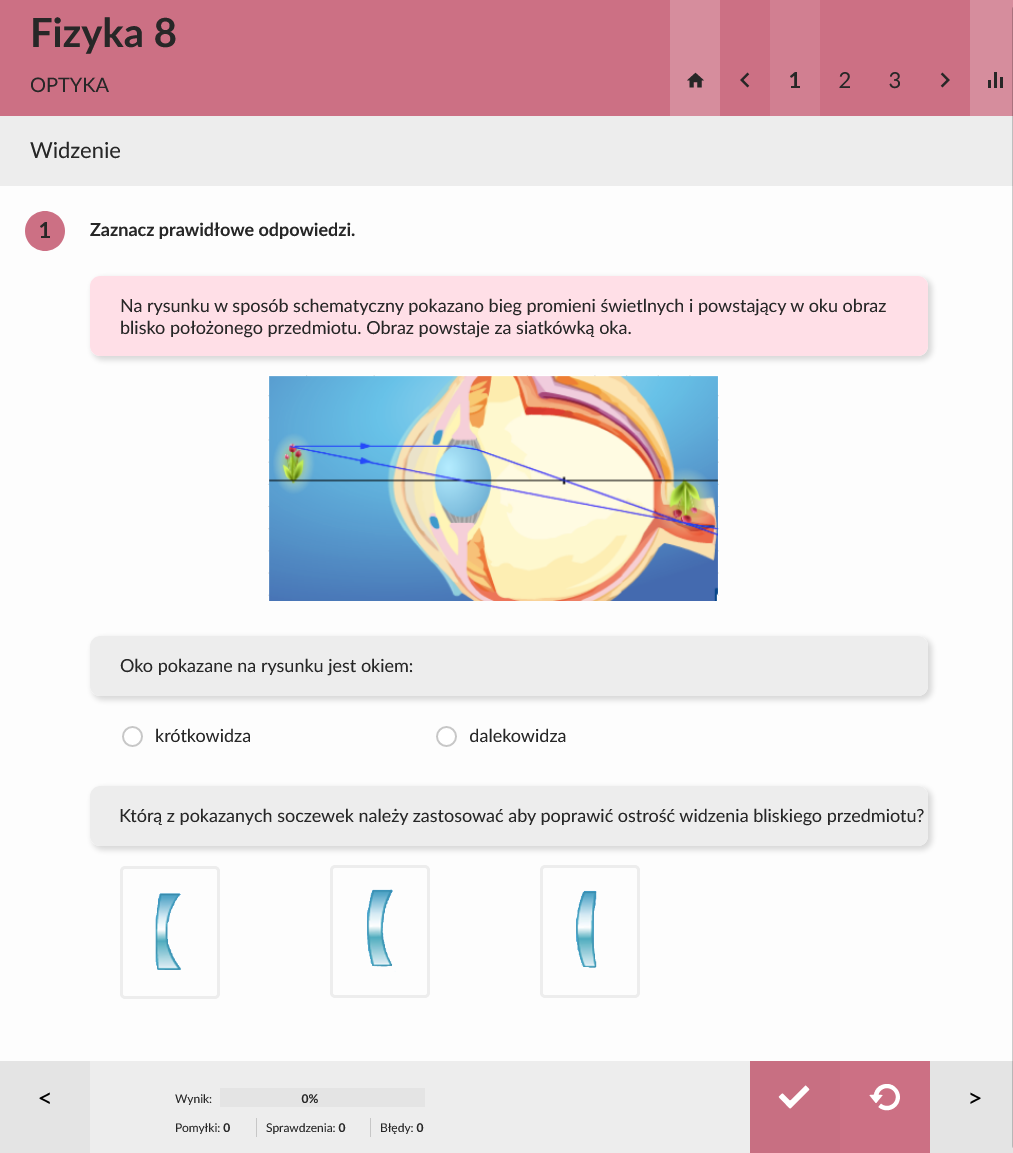 Fizyka 8
OPTYKA

< 1 2 3 >

Widzenie

1 Zaznacz prawidłowe odpowiedzi.

Na rysunku w sposób schematyczny pokazano bieg promieni świetlnych i powstający w oku obraz blisko położonego przedmiotu. Obraz powstaje za siatkówką oka.

Oko pokazane na rysunku jest okiem:

krótkowidza
dalekowidza

Którą z pokazanych soczewek należy zastosować aby poprawić ostrość widzenia bliskiego przedmiotu?

<
Wynik: 0%
Pomyłki: 0 Sprawdzenia: 0 Błędy: 0
>