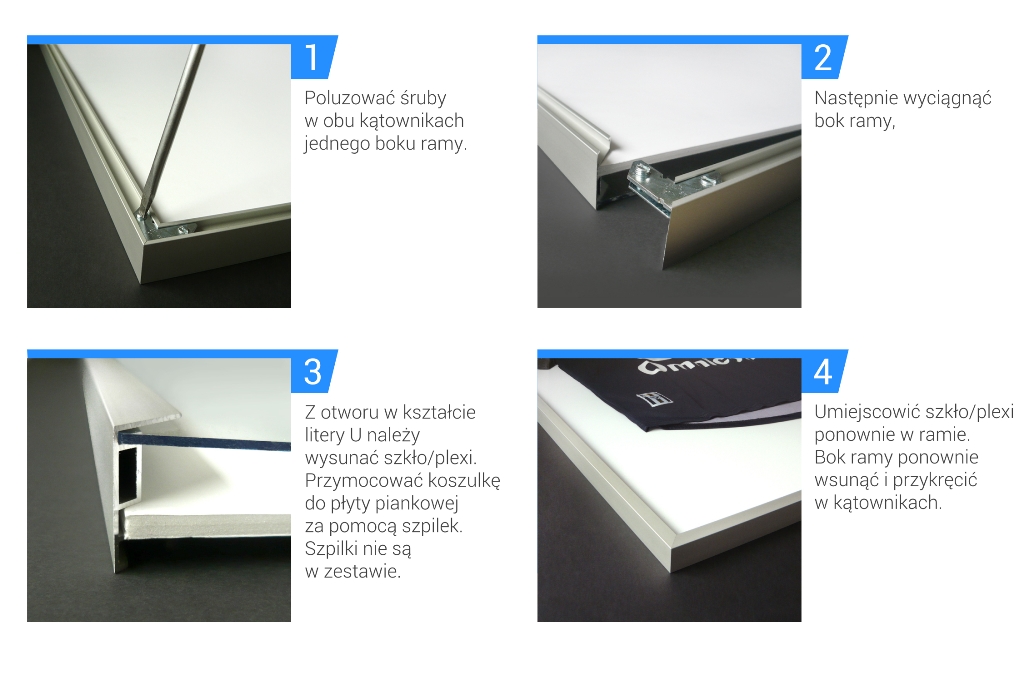 1

Poluzować śruby w obu kątownikach jednego boku ramy.

2

Następnie wyciągnąć bok ramy,

3

Z otworu w kształcie litery U należy wysunać szkło/plexi. Przymocować koszulkę do płyty piankowej za pomocą szpilek. Szpilki nie są w zestawie.

4

Umiejscowić szkło/plexi ponownie w ramie. Bok ramy ponownie wsunąć i przykręcić w kątownikach.